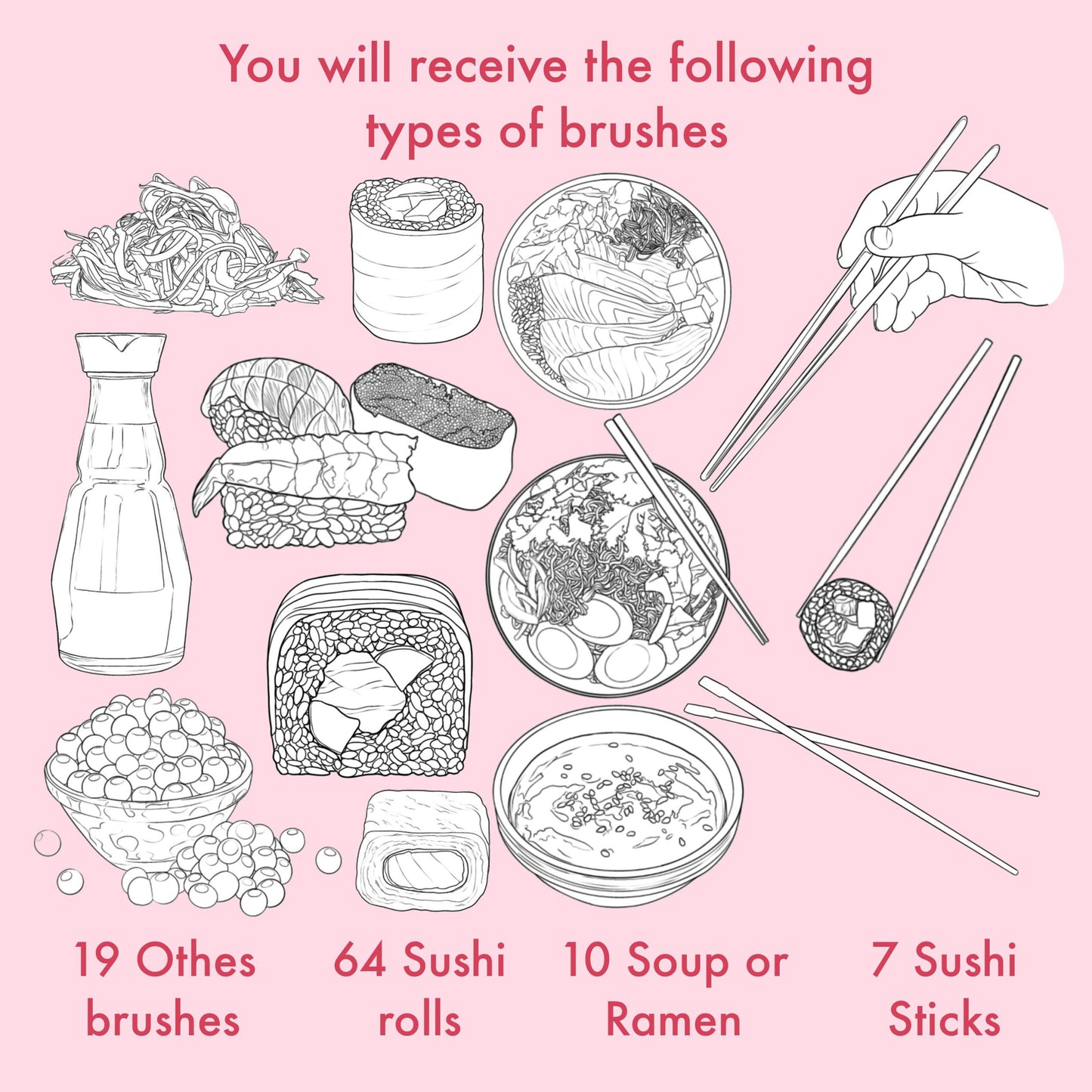 You will receive the following types of brushes

19 Othes brushes

64 Sushi rolls

10 Soup or Ramen

7 Sushi Sticks